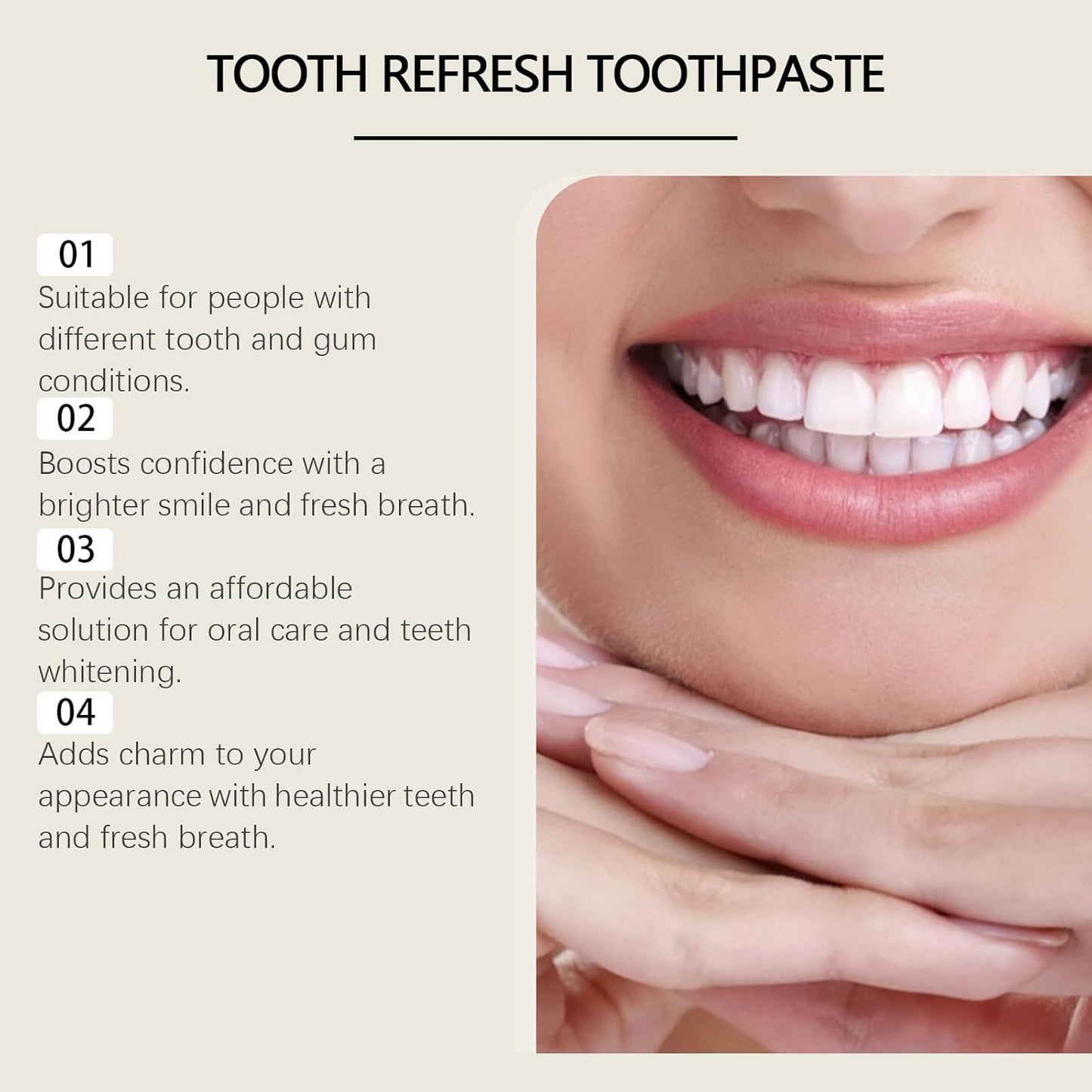 TOOTH REFRESH TOOTHPASTE

01
Suitable for people with different tooth and gum conditions.

02
Boosts confidence with a brighter smile and fresh breath.

03
Provides an affordable solution for oral care and teeth whitening.

04
Adds charm to your appearance with healthier teeth and fresh breath.