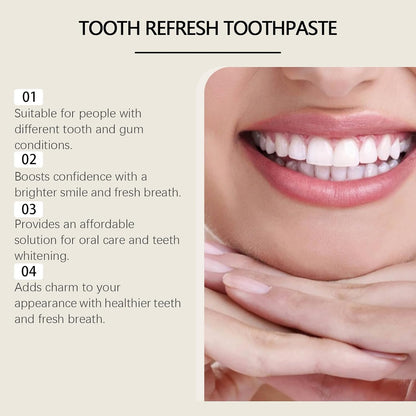 TOOTH REFRESH TOOTHPASTE

01
Suitable for people with different tooth and gum conditions.

02
Boosts confidence with a brighter smile and fresh breath.

03
Provides an affordable solution for oral care and teeth whitening.

04
Adds charm to your appearance with healthier teeth and fresh breath.