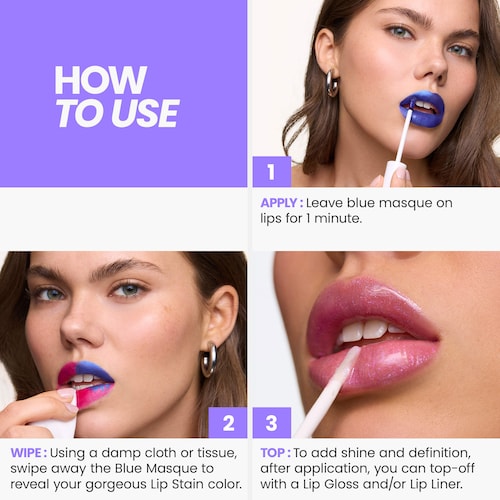 HOW
TO USE

1

APPLY : Leave blue masque on lips for 1 minute.

2

WIPE : Using a damp cloth or tissue, swipe away the Blue Masque to reveal your gorgeous Lip Stain color.

3

TOP : To add shine and definition, after application, you can top-off with a Lip Gloss and/or Lip Liner.